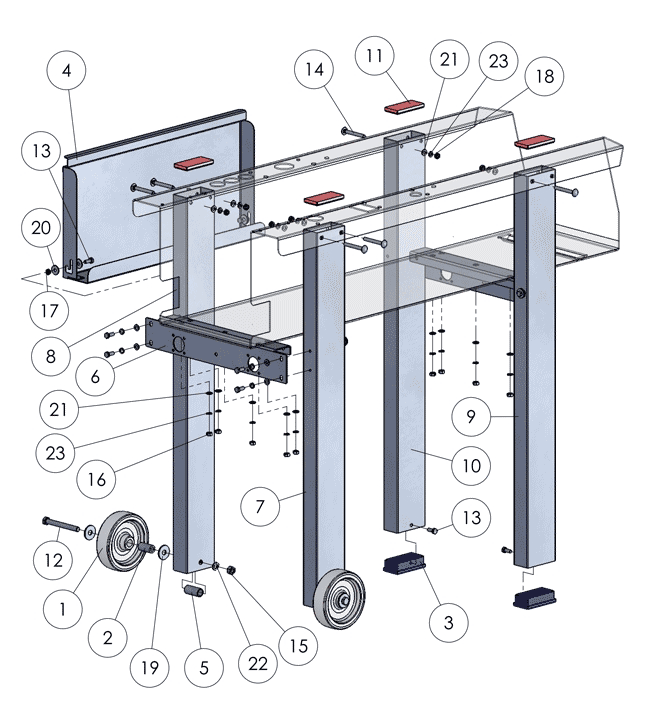 4
14
11
21
23
18
13
20
17
8
6
21
23
16
9
10
7
13
12
1
2
19
5
22
15
3