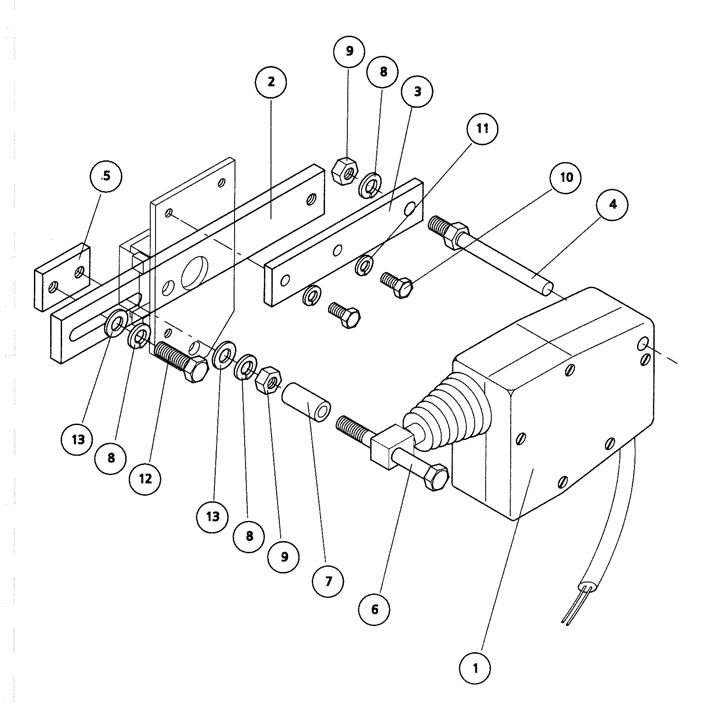 9
8
2
3
11
5
10
4
13
8
12
13
8
9
7
6
1