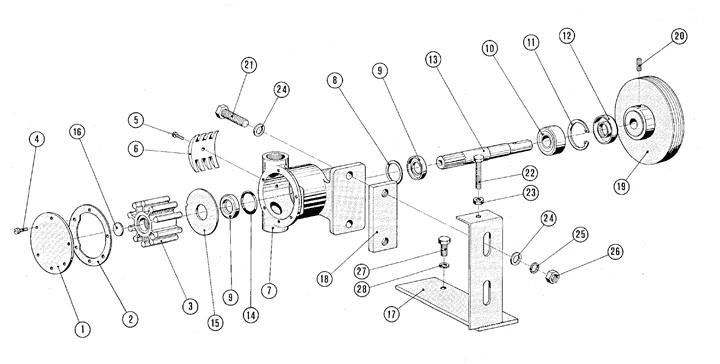 21
24
8
9
13
10
11
12
20
5
6
4
16
22
23
19
24
25
26
27
28
18
17
1
2
3
15
9
14
7